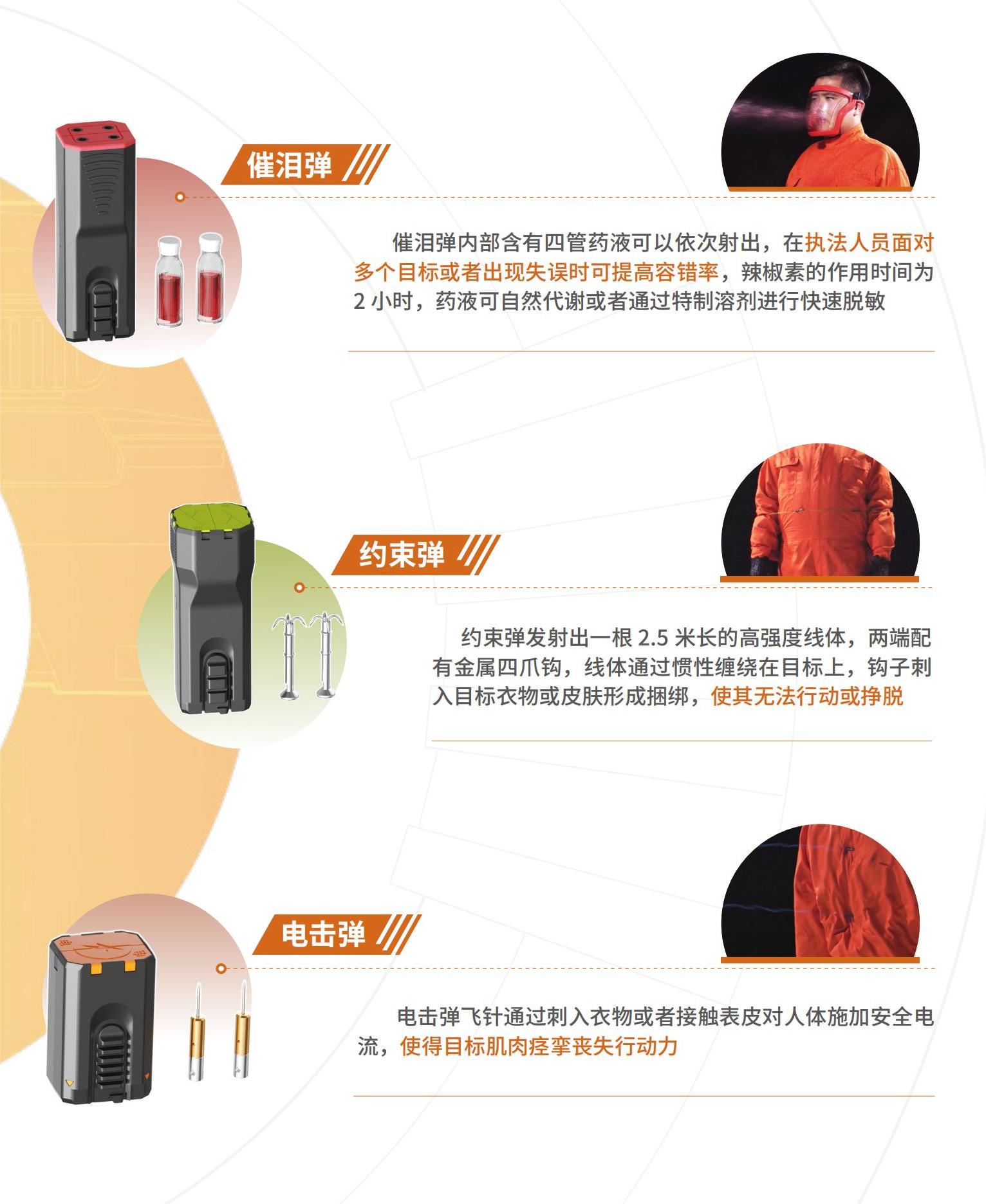 催泪弹

催泪弹内部含有四管药液可以依次射出，在执法人员面对多个目标或者出现失误时可提高容错率，辣椒素的作用时间为 2 小时，药液可自然代谢或者通过特制溶剂进行快速脱敏

约束弹

约束弹发射出一根 2.5 米长的高强度线体，两端配有金属四爪钩，线体通过惯性缠绕在目标上，钩子刺入目标衣物或皮肤形成捆绑，使其无法行动或挣脱

电击弹

电击弹飞针通过刺入衣物或者接触表皮对人体施加安全电流，使得目标肌肉痉挛丧失行动力